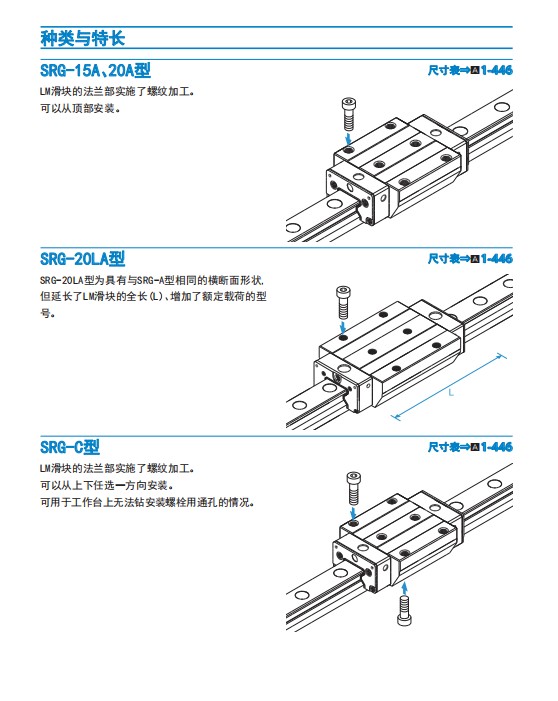 种类与特长

SRG-15A、20A型

尺寸表⇒A1-446

LM滑块的法兰部实施了螺纹加工。
可以从顶部安装。

SRG-20LA型

尺寸表⇒A1-446

SRG-20LA型为具有与SRG-A型相同的横断面形状，但延长了LM滑块的全长(L)、增加了额定载荷的型号。

L

SRG-C型

尺寸表⇒A1-446

LM滑块的法兰部实施了螺纹加工。
可以从上下任选一方向安装。
可用于工作台上无法钻安装螺栓用通孔的情况。